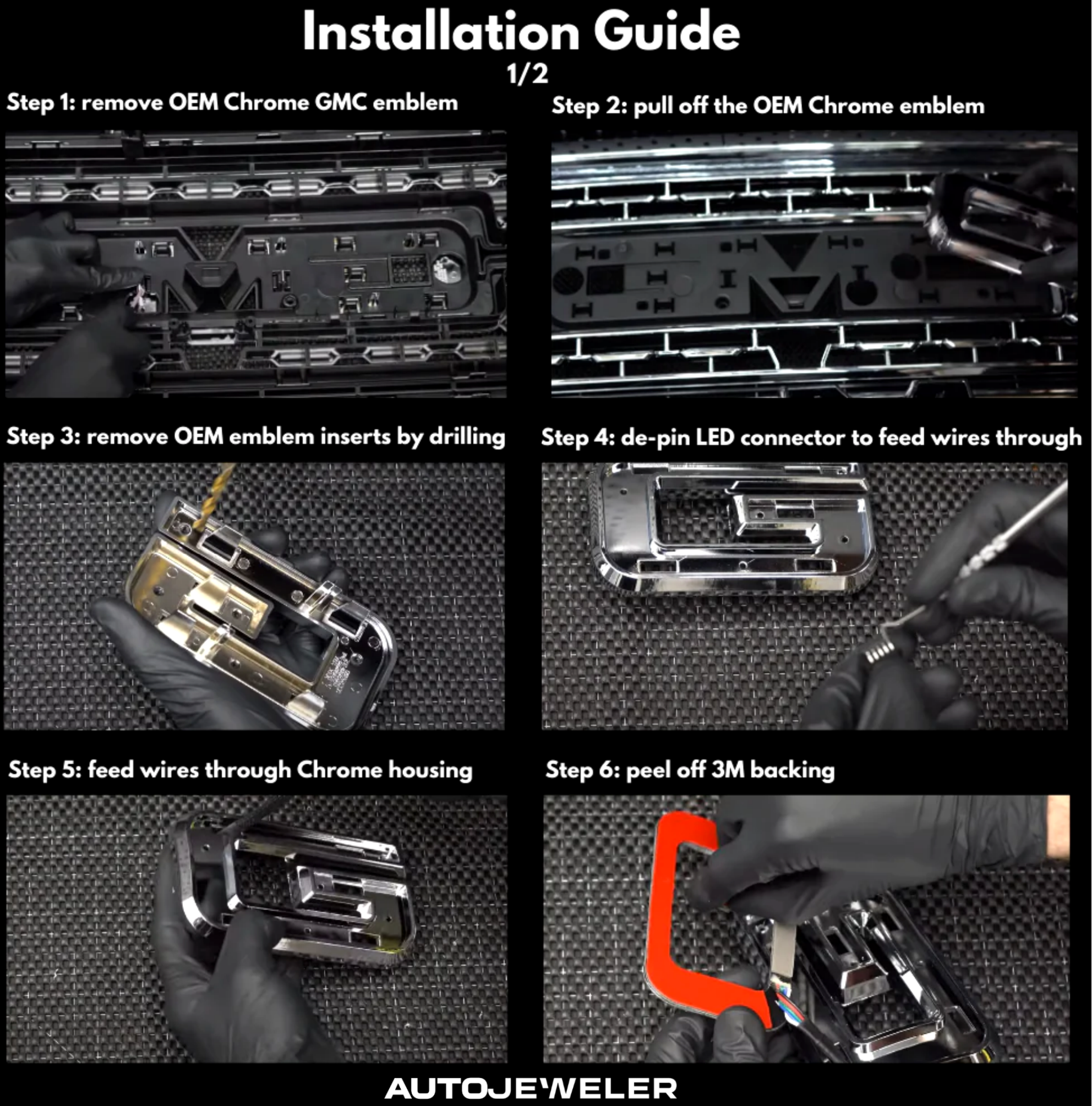 Installation Guide
1/2

Step 1: remove OEM Chrome GMC emblem

Step 2: pull off the OEM Chrome emblem

Step 3: remove OEM emblem inserts by drilling

Step 4: de-pin LED connector to feed wires through

Step 5: feed wires through Chrome housing

Step 6: peel off 3M backing

AUTOJEWELER