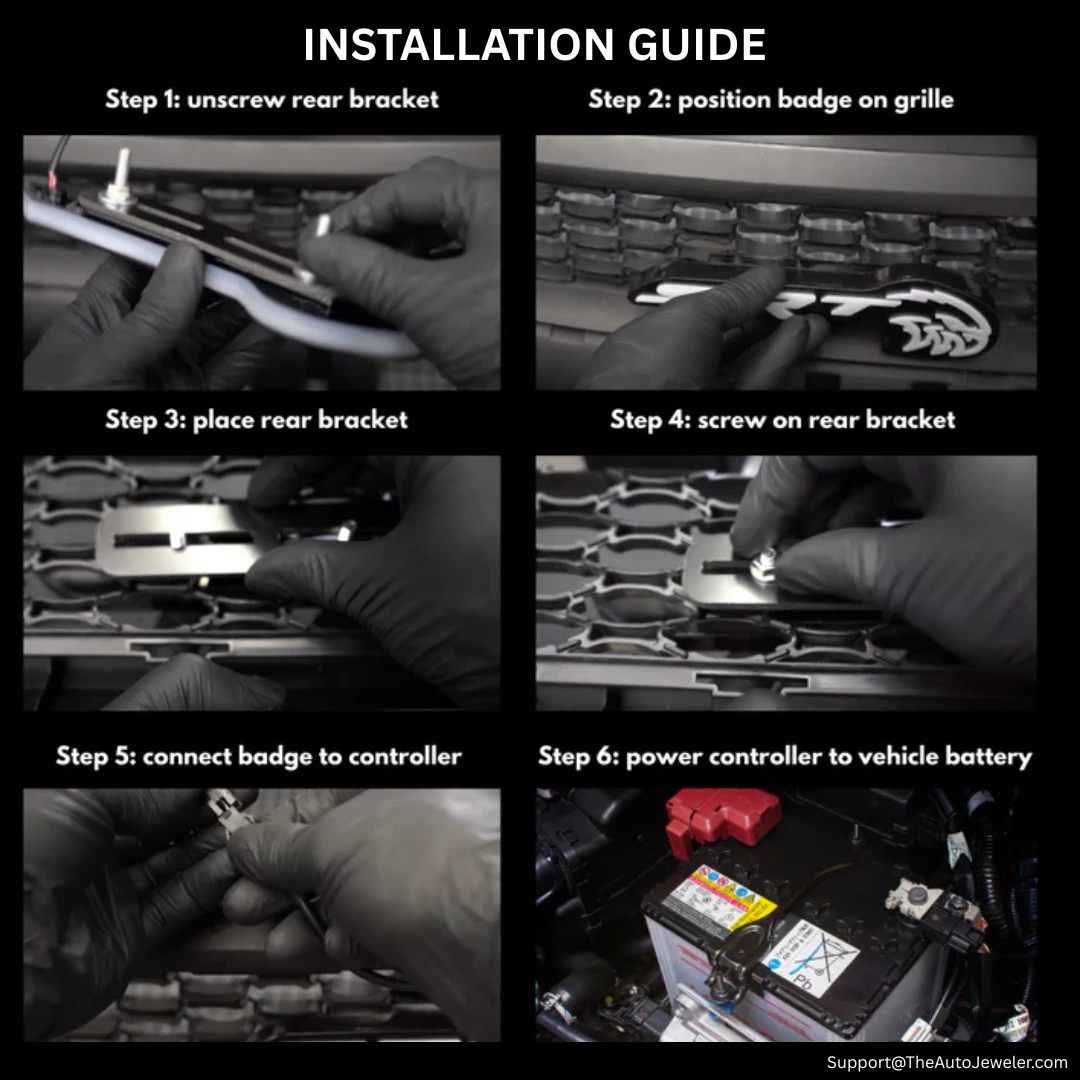 INSTALLATION GUIDE

Step 1: unscrew rear bracket

Step 2: position badge on grille

SRT

Step 3: place rear bracket

Step 4: screw on rear bracket

Step 5: connect badge to controller

Step 6: power controller to vehicle battery

Pb

Support@TheAutoJeweler.com