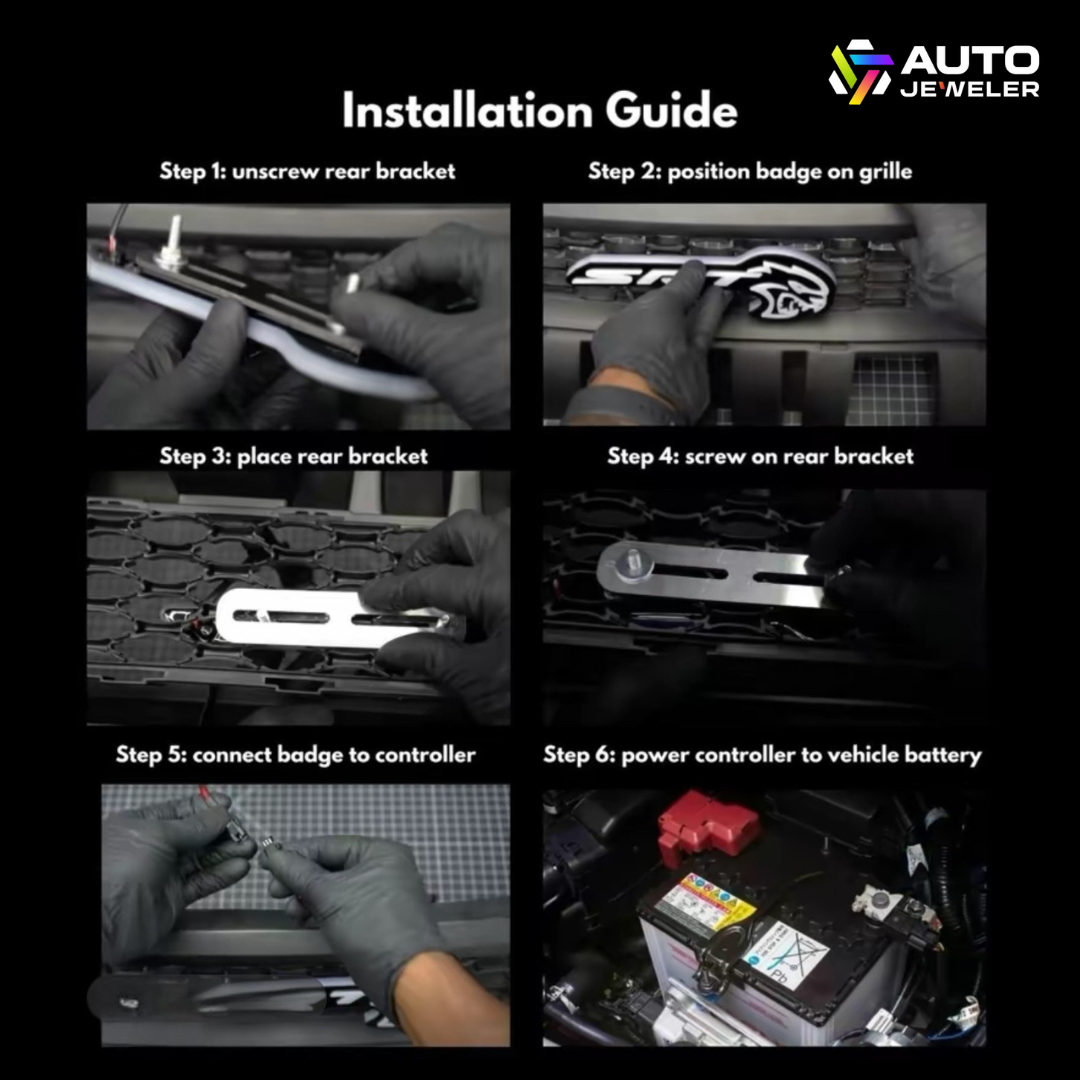 AUTO JEWELER

Installation Guide

Step 1: unscrew rear bracket

Step 2: position badge on grille

SRT

Step 3: place rear bracket

Step 4: screw on rear bracket

Step 5: connect badge to controller

Step 6: power controller to vehicle battery

Pb